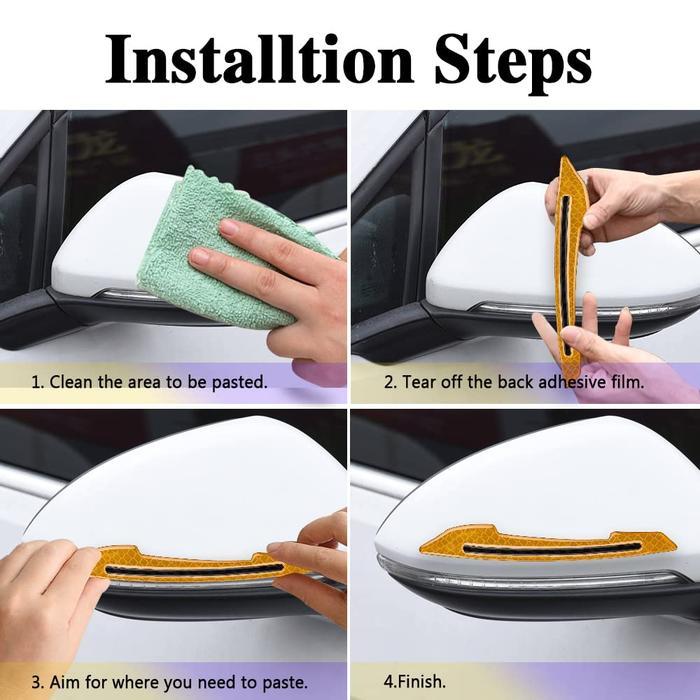 Installtion Steps

1. Clean the area to be pasted.

2. Tear off the back adhesive film.

3. Aim for where you need to paste.

4.Finish.