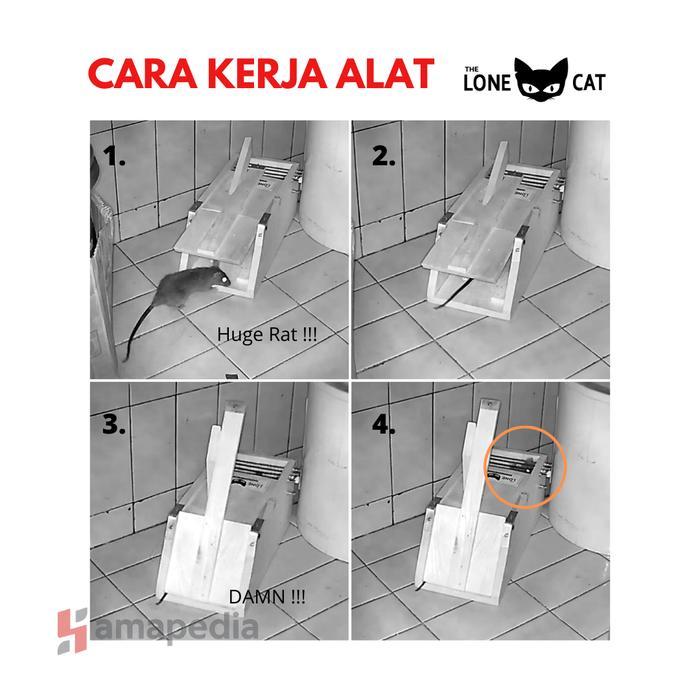 CARA KERJA ALAT

THE LONE CAT

1.

Huge Rat !!!

2.

3.

DAMN !!!

4.

amapedia