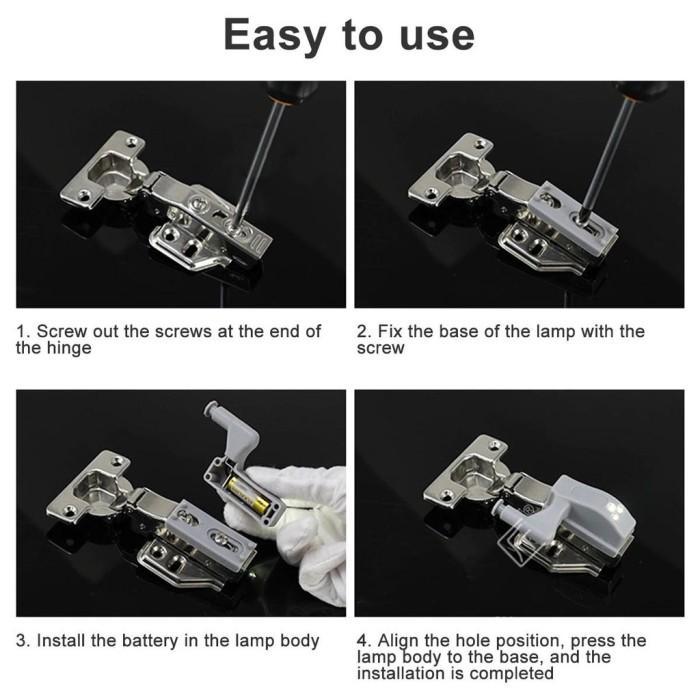 Easy to use

1. Screw out the screws at the end of the hinge

2. Fix the base of the lamp with the screw

3. Install the battery in the lamp body

4. Align the hole position, press the lamp body to the base, and the installation is completed