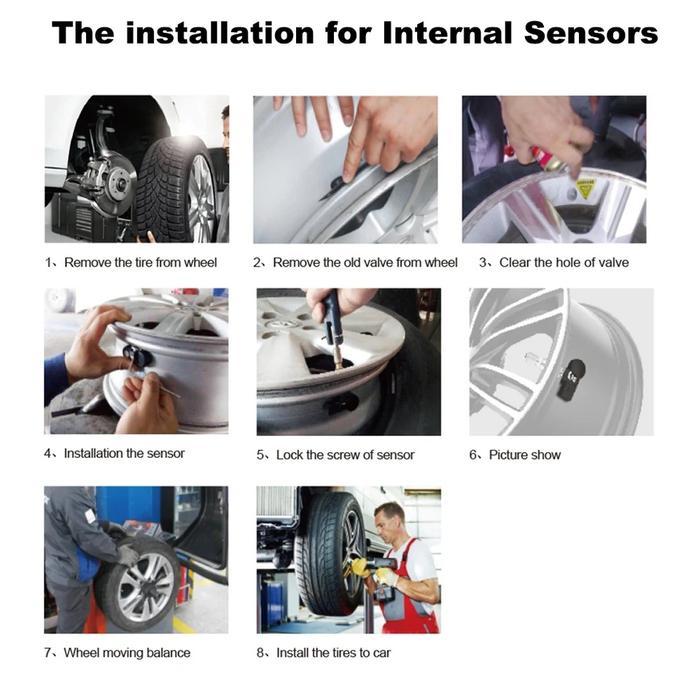 The installation for Internal Sensors

1、Remove the tire from wheel

2、Remove the old valve from wheel

3、Clear the hole of valve

4、Installation the sensor

5、Lock the screw of sensor

6、Picture show

7、Wheel moving balance

8、Install the tires to car