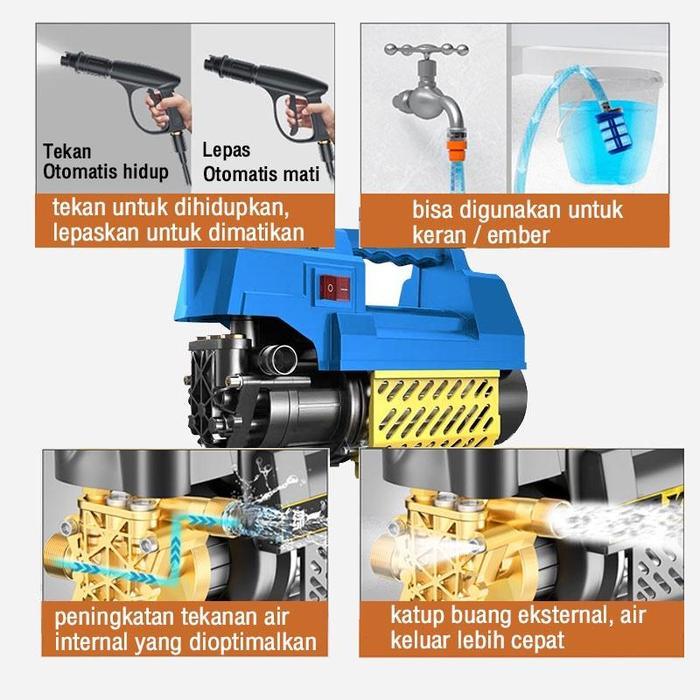 Tekan
Otomatis hidup

Lepas
Otomatis mati

tekan untuk dihidupkan, lepaskan untuk dimatikan

bisa digunakan untuk keran / ember

peningkatan tekanan air internal yang dioptimalkan

katup buang eksternal, air keluar lebih cepat