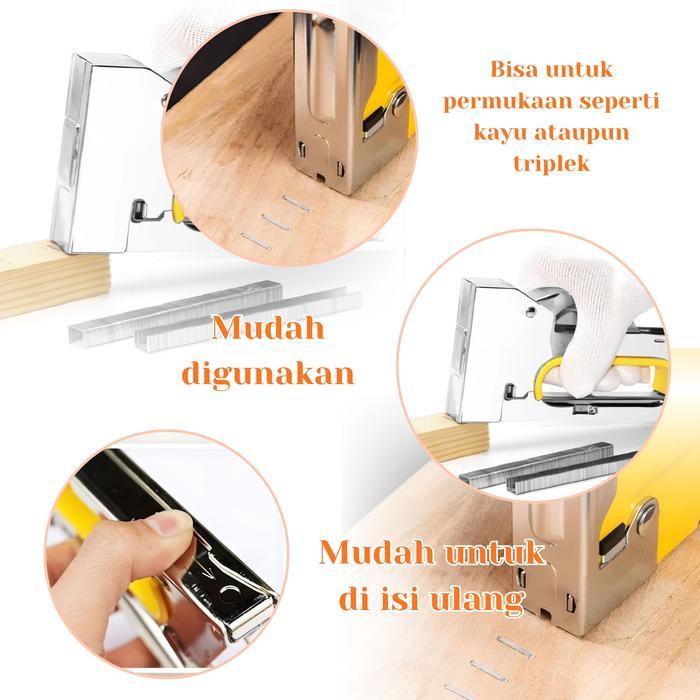 Bisa untuk permukaan seperti kayu ataupun triplek

Mudah digunakan

Mudah untuk di isi ulang