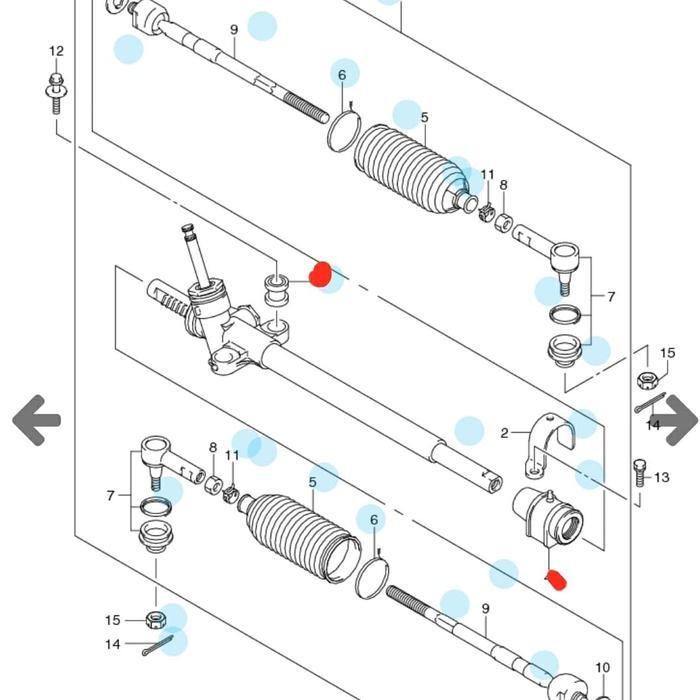 12
9
6
5
11
8
7
15
14
2
13
8
11
7
5
6
9
15
14
10