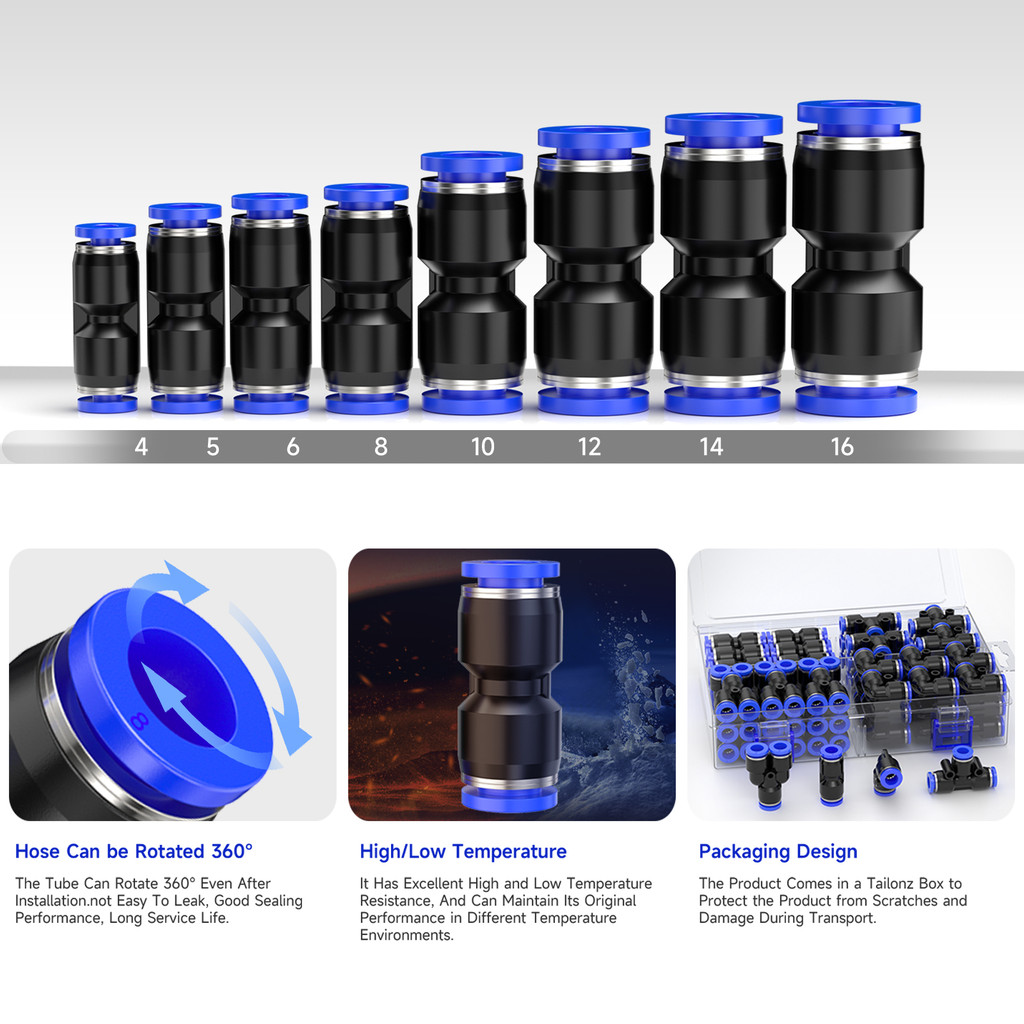 4 5 6 8 10 12 14 16

8

Hose Can be Rotated 360°

The Tube Can Rotate 360° Even After Installation.not Easy To Leak, Good Sealing Performance, Long Service Life.

High/Low Temperature

It Has Excellent High and Low Temperature Resistance, And Can Maintain Its Original Performance in Different Temperature Environments.

Packaging Design

The Product Comes in a Tailonz Box to Protect the Product from Scratches and Damage During Transport.