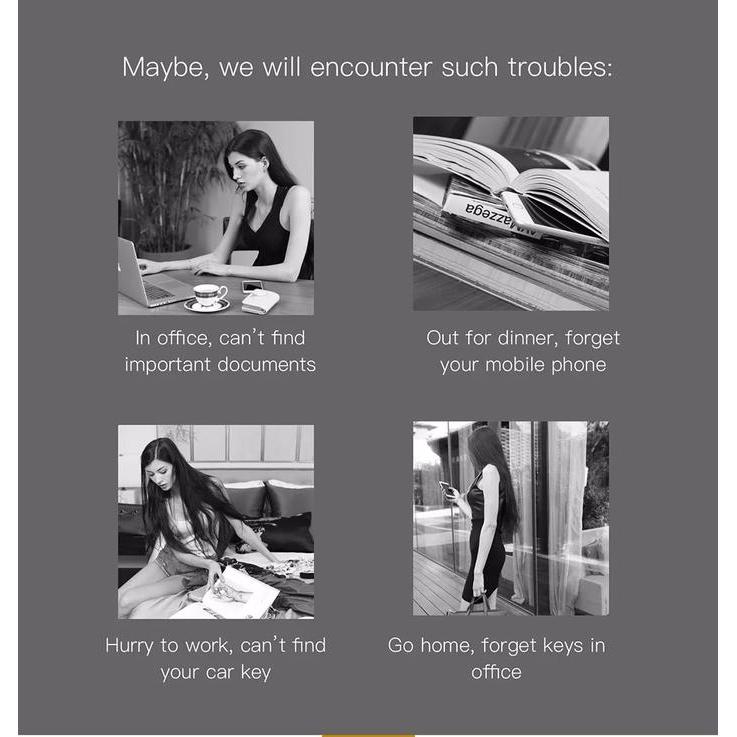 Maybe, we will encounter such troubles:

Mazzega

In office, can't find important documents

Out for dinner, forget your mobile phone

Hurry to work, can't find your car key

Go home, forget keys in office