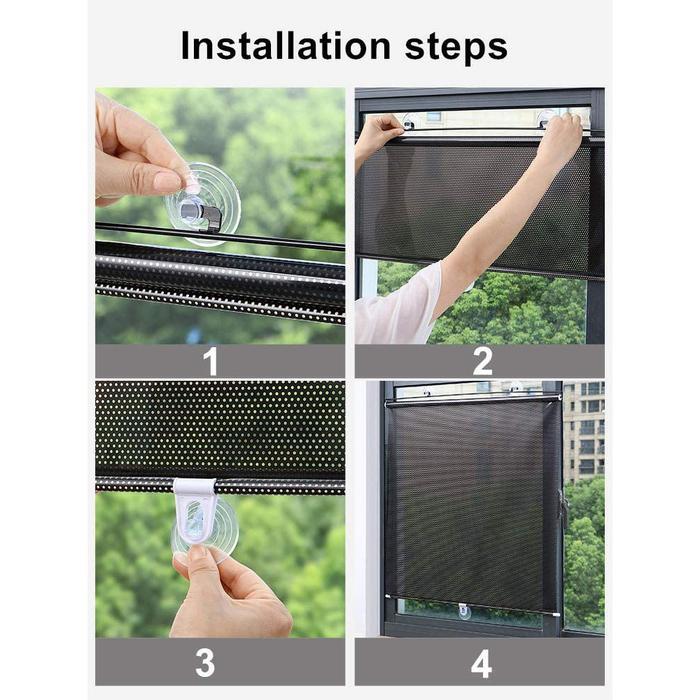 Installation steps

1

2

3

4