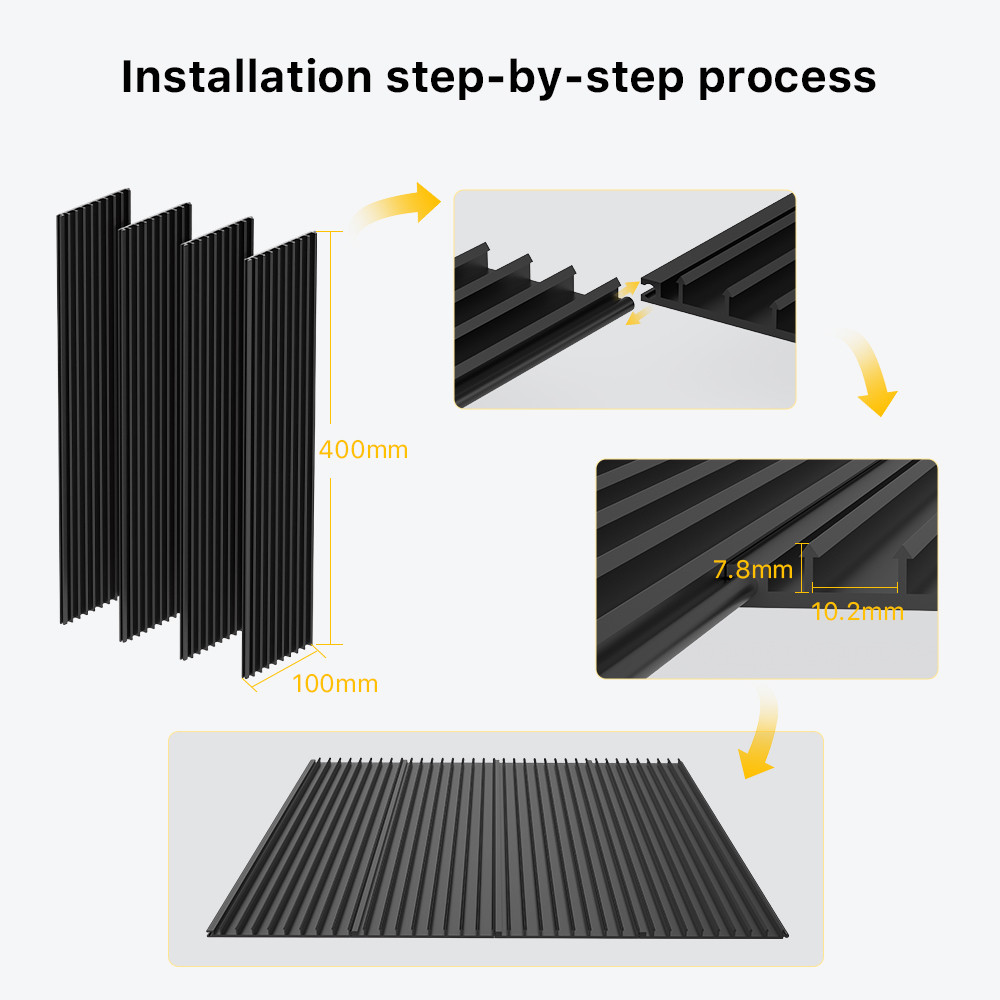 Installation step-by-step process

400mm

100mm

7.8mm

10.2mm