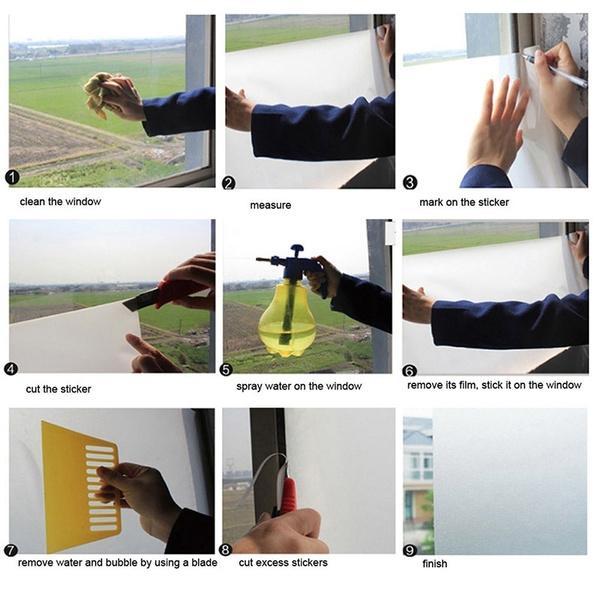 1
clean the window

2
measure

3
mark on the sticker

4
cut the sticker

5
spray water on the window

6
remove its film, stick it on the window

7
remove water and bubble by using a blade

8
cut excess stickers

9
finish