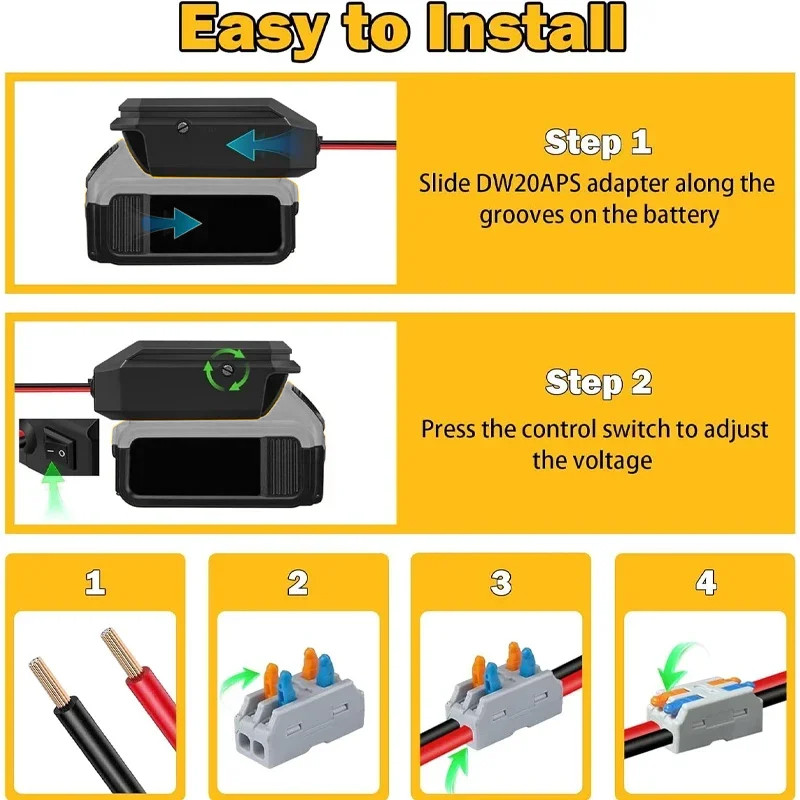 Easy to Install

Step 1
Slide DW20APS adapter along the grooves on the battery

Step 2
Press the control switch to adjust the voltage

1

2

3

4