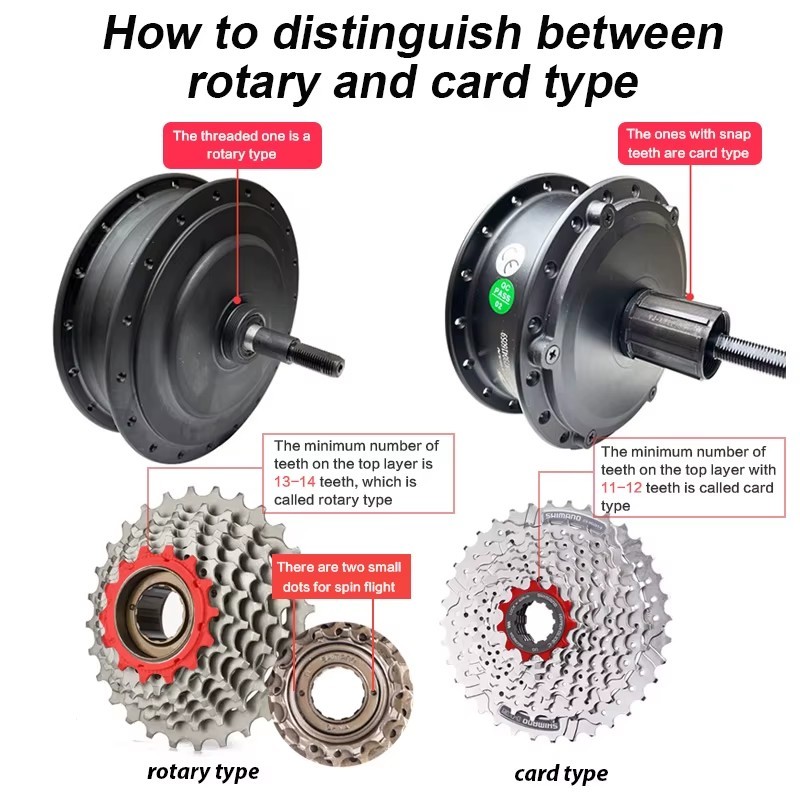 How to distinguish between rotary and card type

The threaded one is a rotary type

The ones with snap teeth are card type

QC PASS 02

The minimum number of teeth on the top layer is 13–14 teeth, which is called rotary type

The minimum number of teeth on the top layer with 11–12 teeth is called card type

There are two small dots for spin flight

SHIMANO

SHIMANO

rotary type

card type