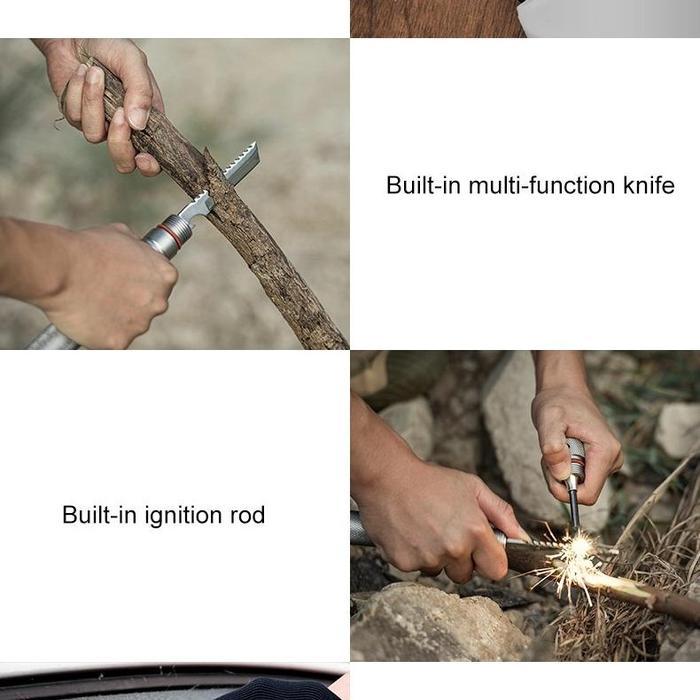 Built-in multi-function knife

Built-in ignition rod