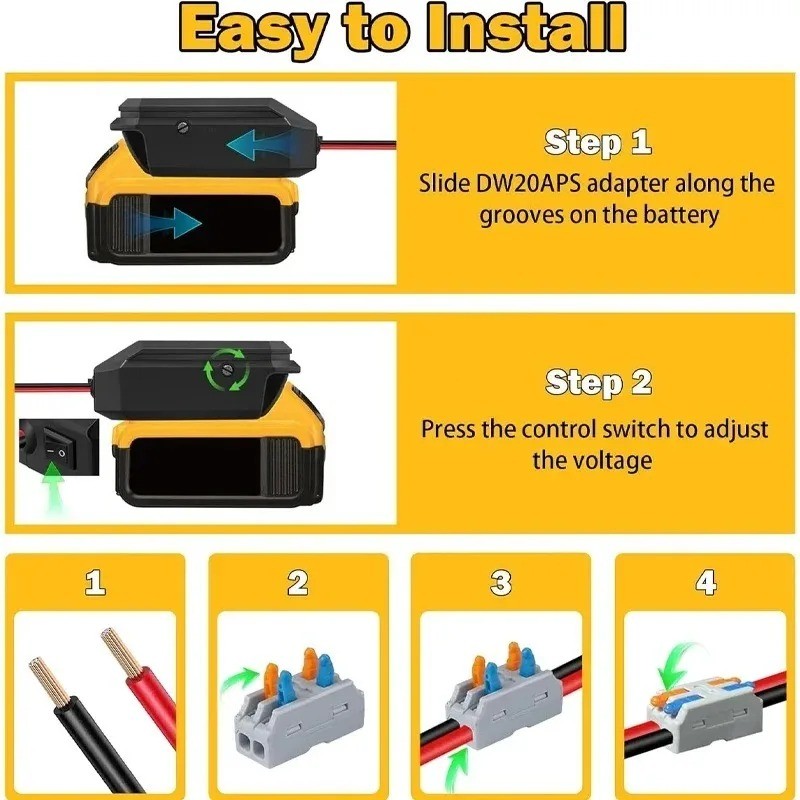 Easy to Install

Step 1
Slide DW20APS adapter along the grooves on the battery

Step 2
Press the control switch to adjust the voltage

1

2

3

4