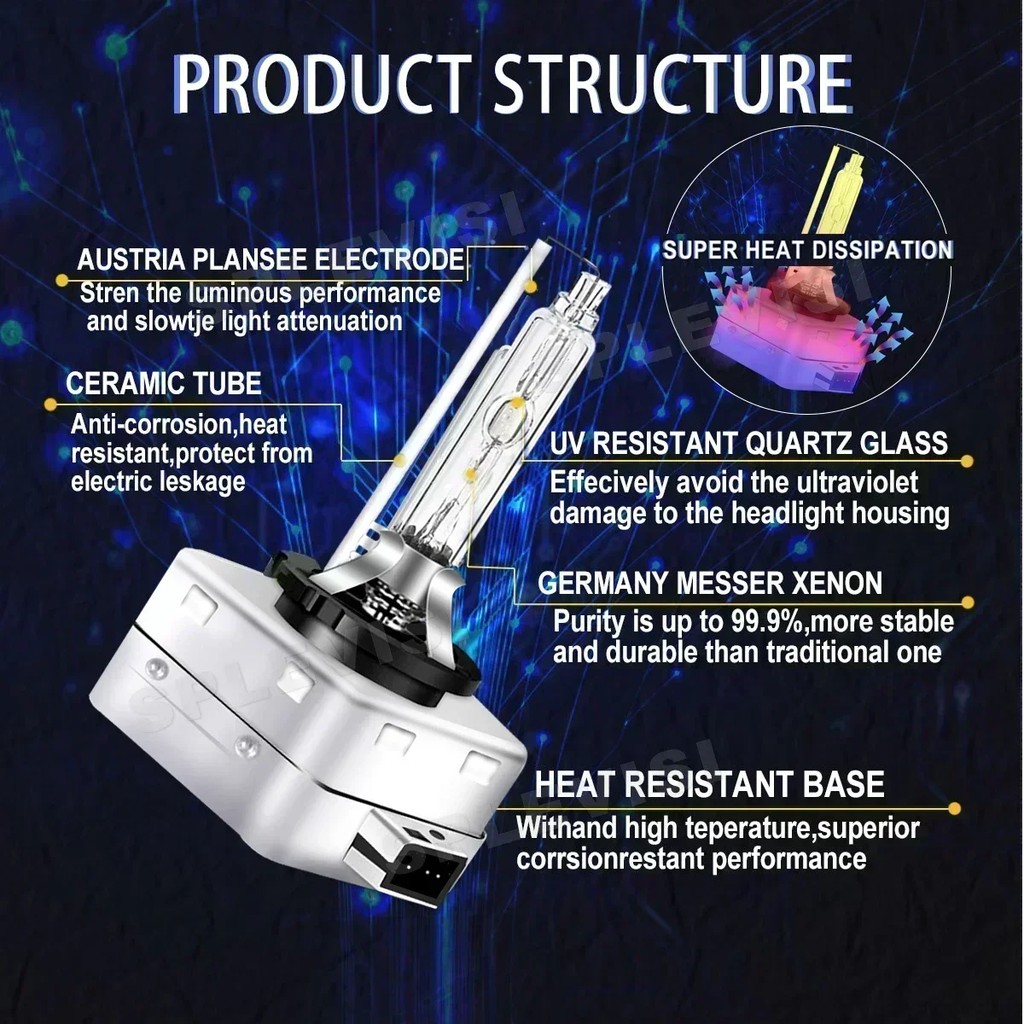 PRODUCT STRUCTURE

SUPER HEAT DISSIPATION

AUSTRIA PLANSEE ELECTRODE
Stren the luminous performance and slowtje light attenuation

CERAMIC TUBE
Anti-corrosion,heat resistant,protect from electric leskage

UV RESISTANT QUARTZ GLASS
Effecively avoid the ultraviolet damage to the headlight housing

GERMANY MESSER XENON
Purity is up to 99.9%,more stable and durable than traditional one

HEAT RESISTANT BASE
Withand high teperature,superior corrsionrestant performance