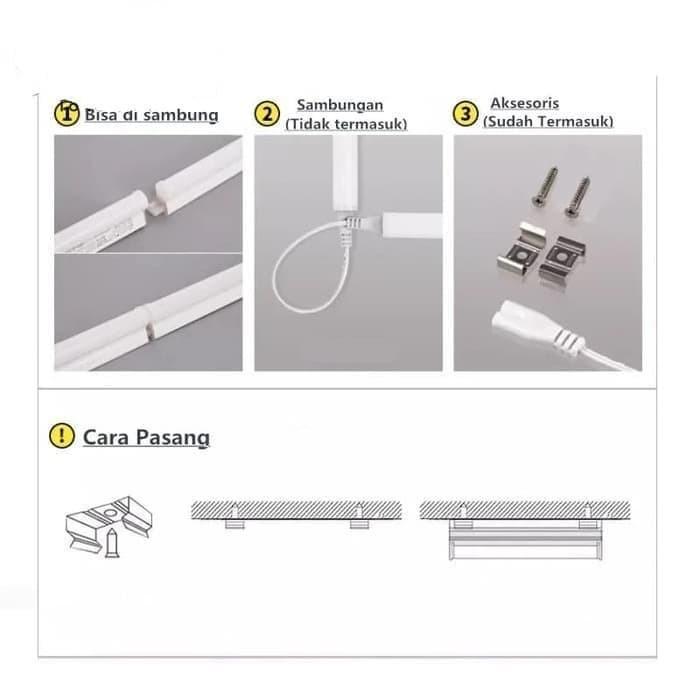 1 Bisa di sambung

2 Sambungan (Tidak termasuk)

3 Aksesoris (Sudah Termasuk)

! Cara Pasang