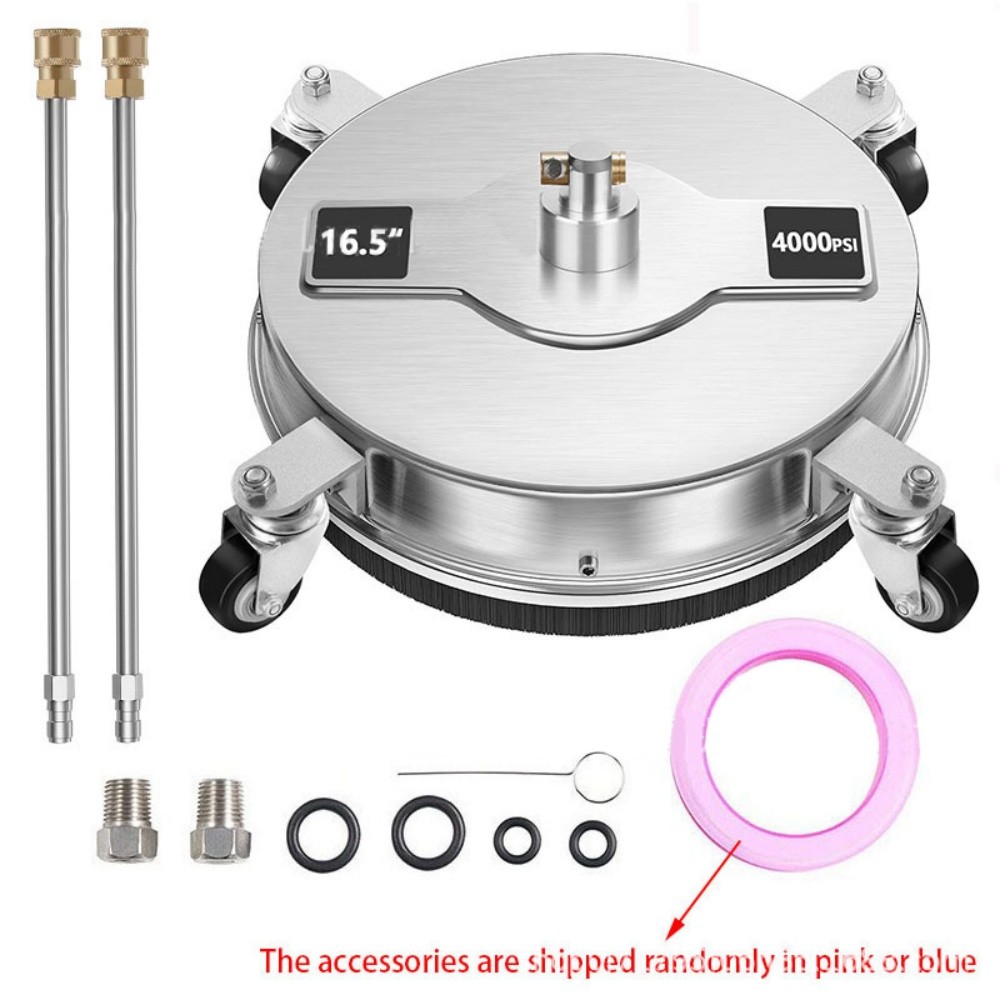 16.5"

4000PSI

The accessories are shipped randomly in pink or blue