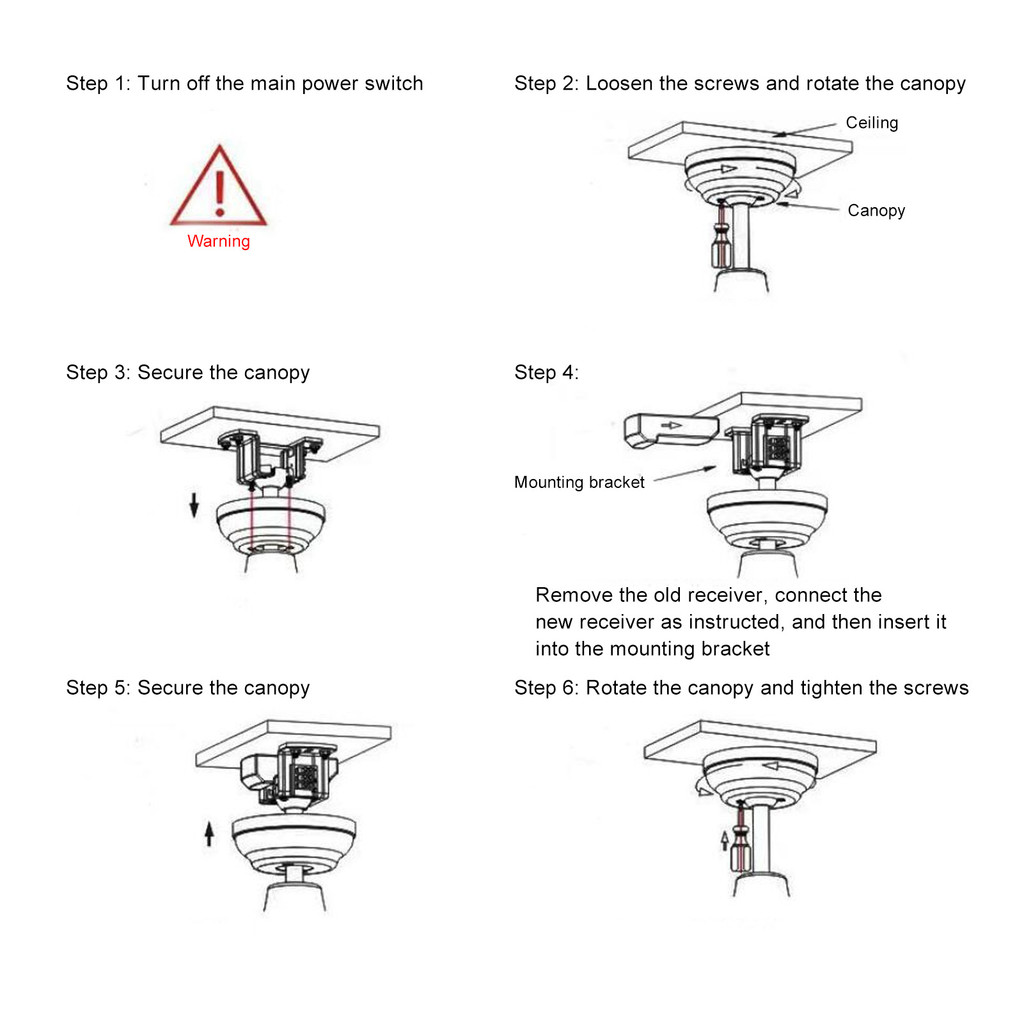 Step 1: Turn off the main power switch

Warning

Step 2: Loosen the screws and rotate the canopy

Ceiling

Canopy

Step 3: Secure the canopy

Step 4:

Mounting bracket

Remove the old receiver, connect the new receiver as instructed, and then insert it into the mounting bracket

Step 5: Secure the canopy

Step 6: Rotate the canopy and tighten the screws