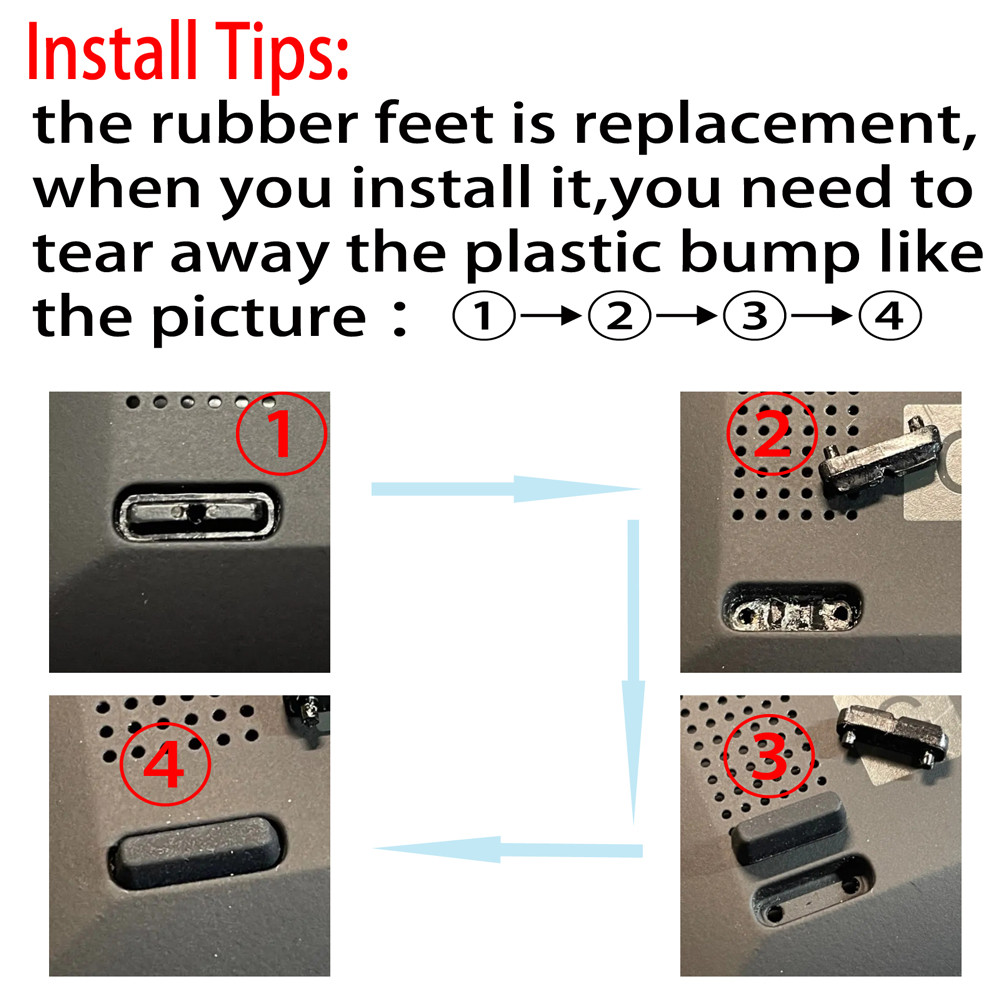 Install Tips:
the rubber feet is replacement, when you install it,you need to tear away the plastic bump like the picture： ①→②→③→④

①

②

④

③