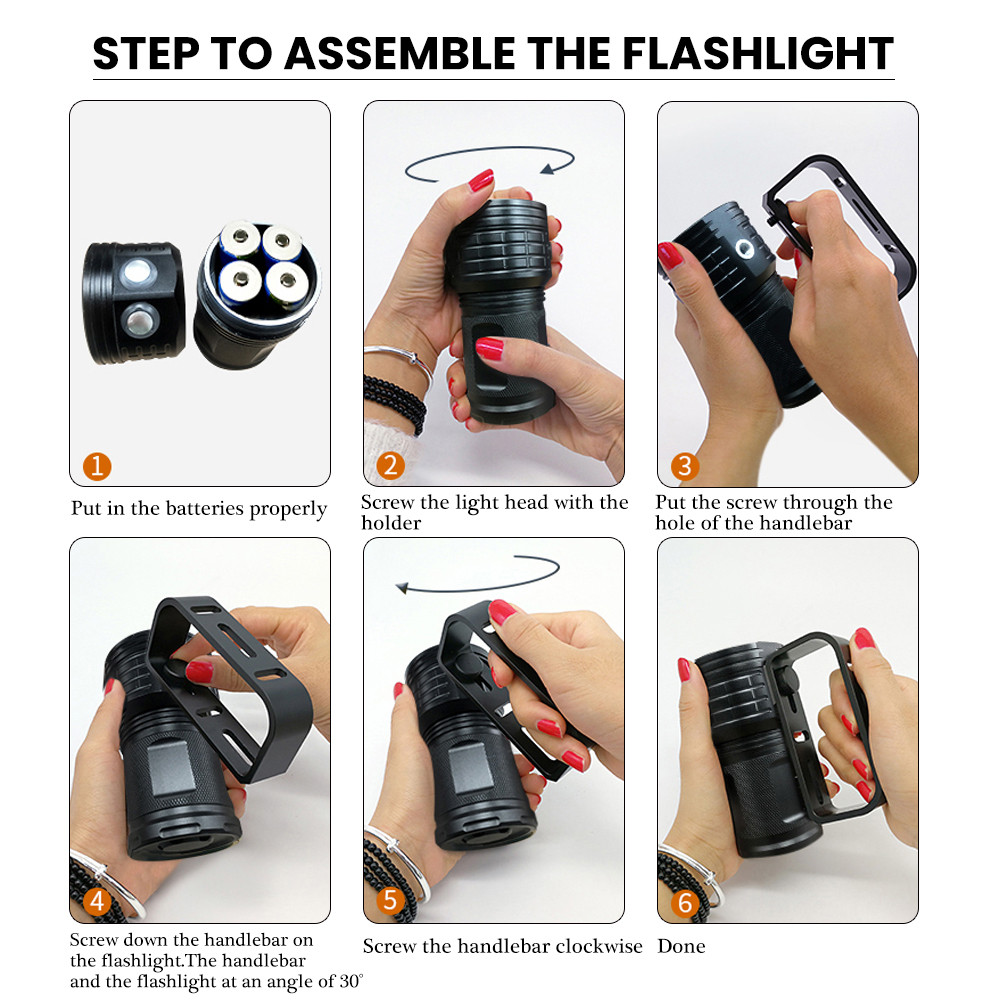 STEP TO ASSEMBLE THE FLASHLIGHT

1
Put in the batteries properly

2
Screw the light head with the holder

3
Put the screw through the hole of the handlebar

4
Screw down the handlebar on the flashlight.The handlebar and the flashlight at an angle of 30°

5
Screw the handlebar clockwise

6
Done