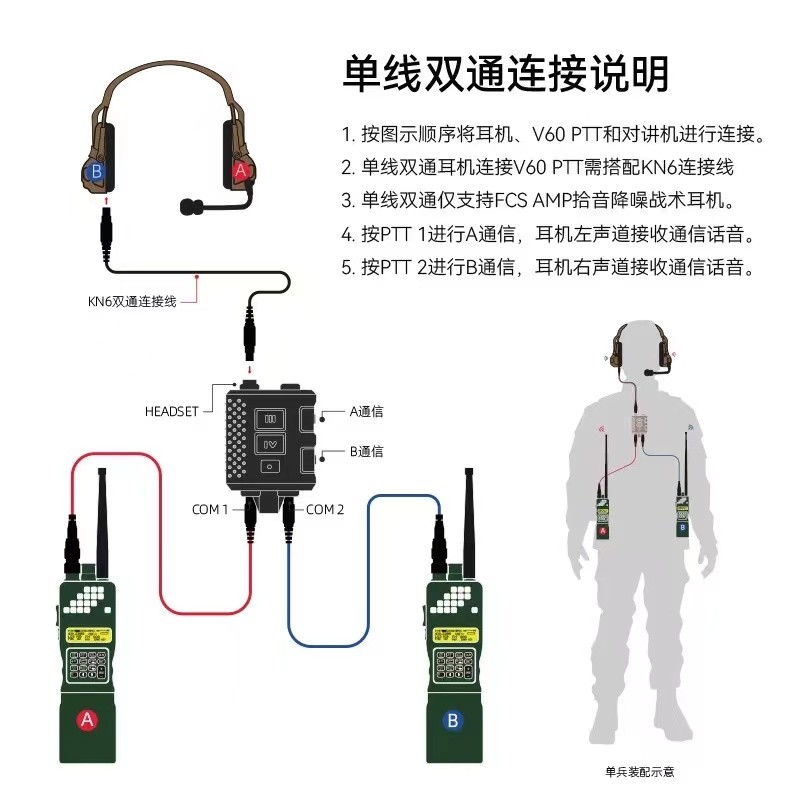 单线双通连接说明

1. 按图示顺序将耳机、V60 PTT和对讲机进行连接。
2. 单线双通耳机连接V60 PTT需搭配KN6连接线
3. 单线双通仅支持FCS AMP拾音降噪战术耳机。
4. 按PTT 1进行A通信，耳机左声道接收通信话音。
5. 按PTT 2进行B通信，耳机右声道接收通信话音。

B
A

KN6双通连接线

HEADSET
A通信
B通信
COM 1
COM 2

A
B

A
B

单兵装配示意