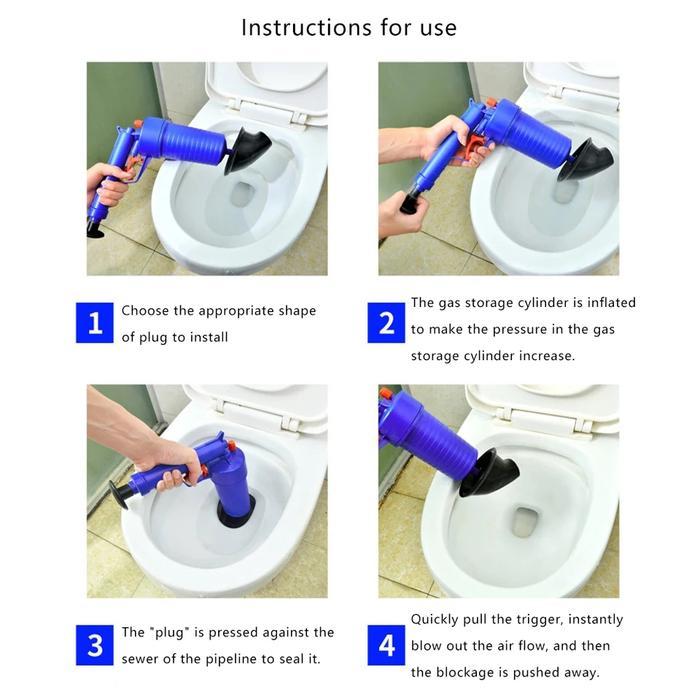 Instructions for use

1 Choose the appropriate shape of plug to install

2 The gas storage cylinder is inflated to make the pressure in the gas storage cylinder increase.

3 The "plug" is pressed against the sewer of the pipeline to seal it.

4 Quickly pull the trigger, instantly blow out the air flow, and then the blockage is pushed away.