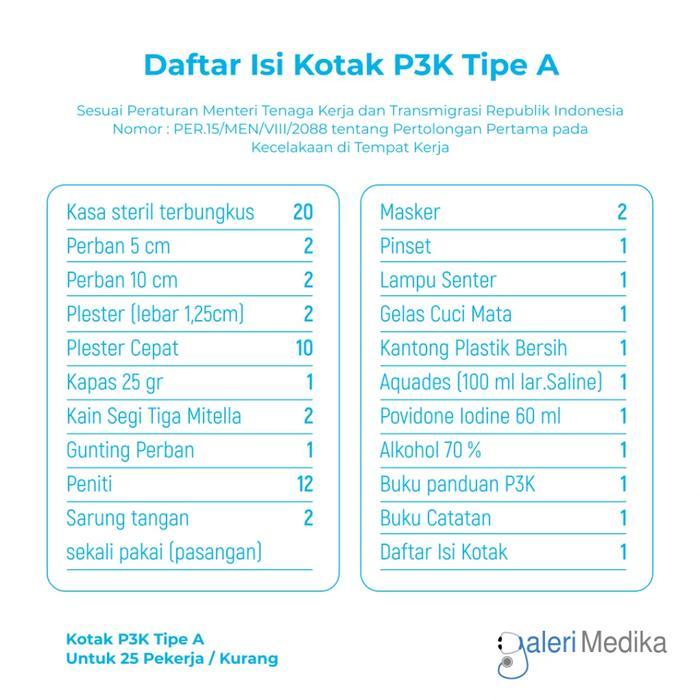 Daftar Isi Kotak P3K Tipe A

Sesuai Peraturan Menteri Tenaga Kerja dan Transmigrasi Republik Indonesia Nomor : PER.15/MEN/VIII/2088 tentang Pertolongan Pertama pada Kecelakaan di Tempat Kerja

| | |
|---|---|
| Kasa steril terbungkus | 20 |
| Perban 5 cm | 2 |
| Perban 10 cm | 2 |
| Plester (lebar 1,25cm) | 2 |
| Plester Cepat | 10 |
| Kapas 25 gr | 1 |
| Kain Segi Tiga Mitella | 2 |
| Gunting Perban | 1 |
| Peniti | 12 |
| Sarung tangan sekali pakai (pasangan) | 2 |

| | |
|---|---|
| Masker | 2 |
| Pinset | 1 |
| Lampu Senter | 1 |
| Gelas Cuci Mata | 1 |
| Kantong Plastik Bersih | 1 |
| Aquades (100 ml lar.Saline) | 1 |
| Povidone Iodine 60 ml | 1 |
| Alkohol 70 % | 1 |
| Buku panduan P3K | 1 |
| Buku Catatan | 1 |
| Daftar Isi Kotak | 1 |

Kotak P3K Tipe A
Untuk 25 Pekerja / Kurang

galeri Medika