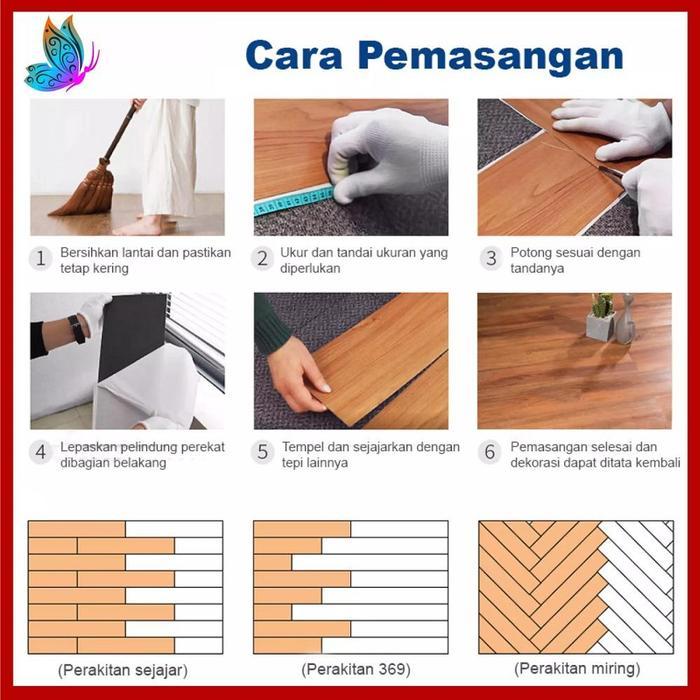 Cara Pemasangan

1 Bersihkan lantai dan pastikan tetap kering

2 Ukur dan tandai ukuran yang diperlukan

3 Potong sesuai dengan tandanya

4 Lepaskan pelindung perekat dibagian belakang

5 Tempel dan sejajarkan dengan tepi lainnya

6 Pemasangan selesai dan dekorasi dapat ditata kembali

(Perakitan sejajar)

(Perakitan 369)

(Perakitan miring)