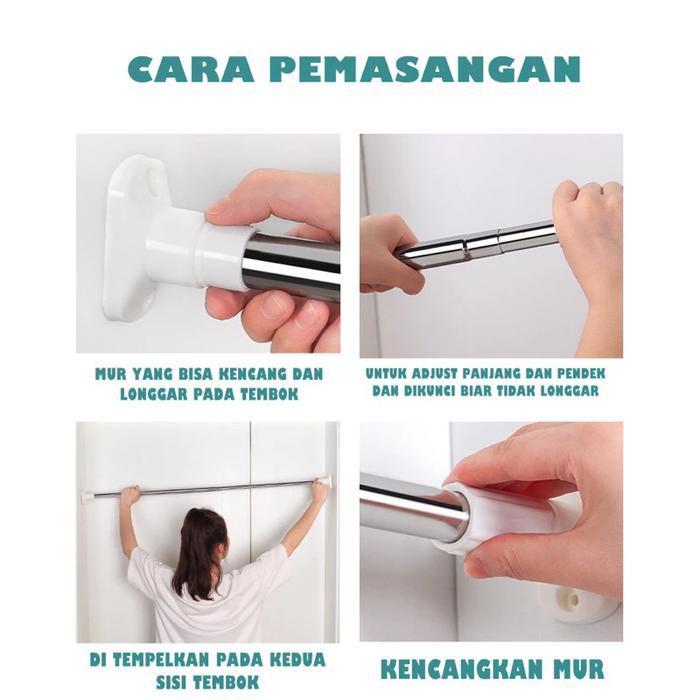 CARA PEMASANGAN

MUR YANG BISA KENCANG DAN LONGGAR PADA TEMBOK

UNTUK ADJUST PANJANG DAN PENDEK DAN DIKUNCI BIAR TIDAK LONGGAR

DI TEMPELKAN PADA KEDUA SISI TEMBOK

KENCANGKAN MUR