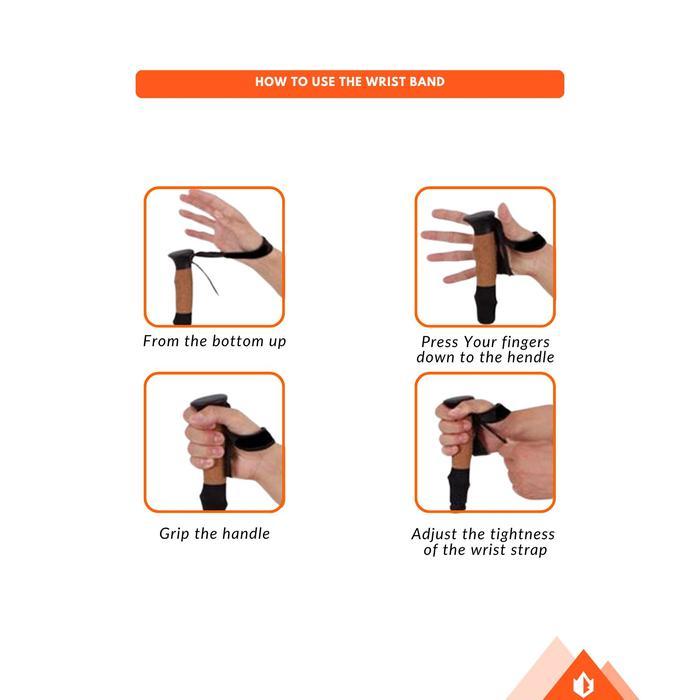 HOW TO USE THE WRIST BAND

From the bottom up

Press Your fingers down to the hendle

Grip the handle

Adjust the tightness of the wrist strap