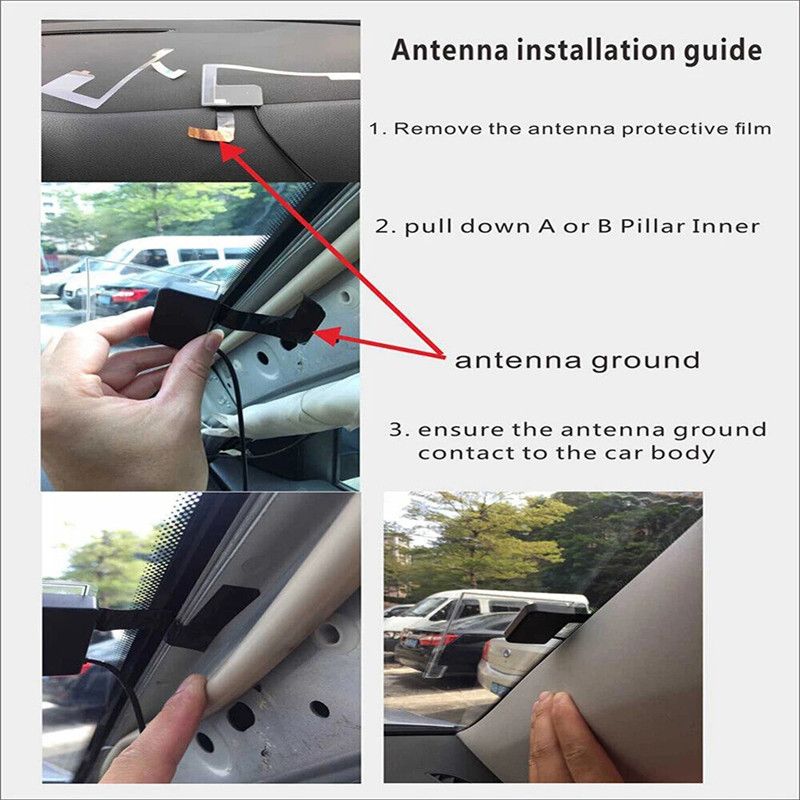 Antenna installation guide

1. Remove the antenna protective film

2. pull down A or B Pillar Inner

antenna ground

3. ensure the antenna ground contact to the car body