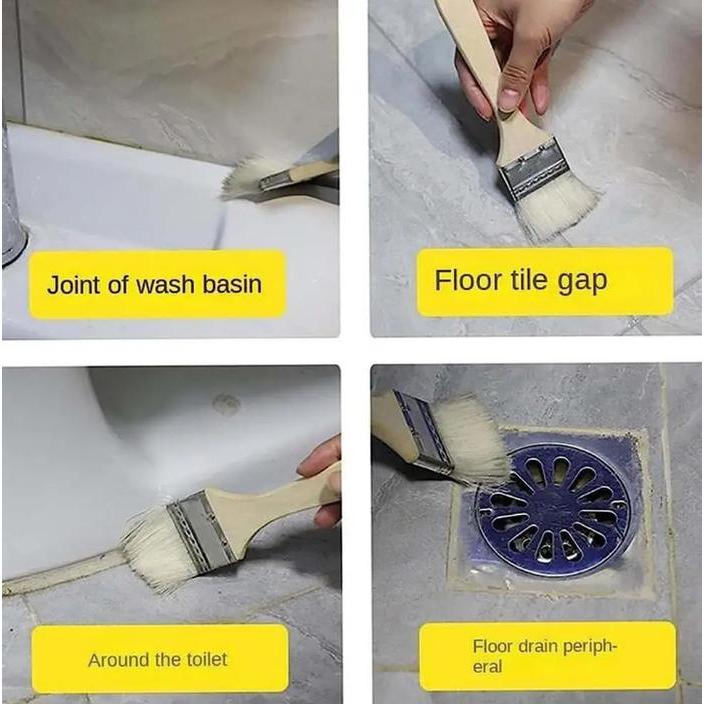 Joint of wash basin

Floor tile gap

Around the toilet

Floor drain peripheral