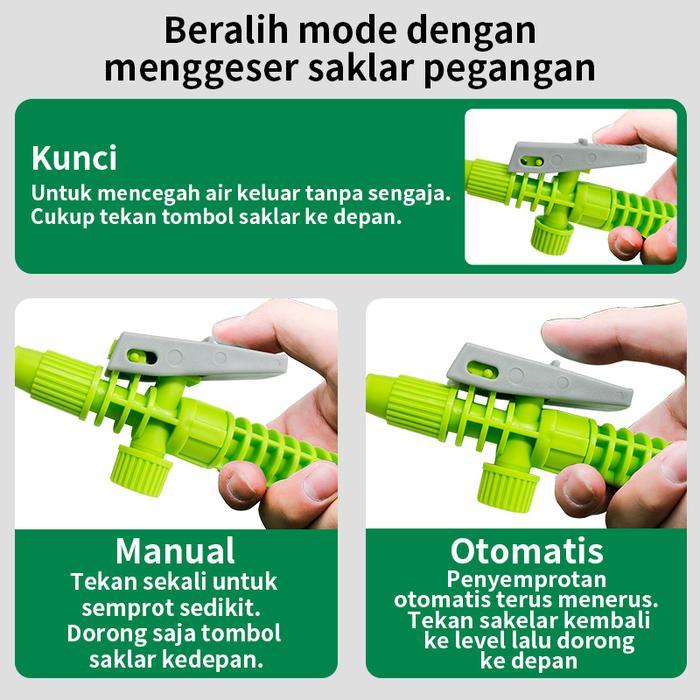 Beralih mode dengan menggeser saklar pegangan

Kunci
Untuk mencegah air keluar tanpa sengaja. Cukup tekan tombol saklar ke depan.

Manual
Tekan sekali untuk semprot sedikit. Dorong saja tombol saklar kedepan.

Otomatis
Penyemprotan otomatis terus menerus. Tekan sakelar kembali ke level lalu dorong ke depan