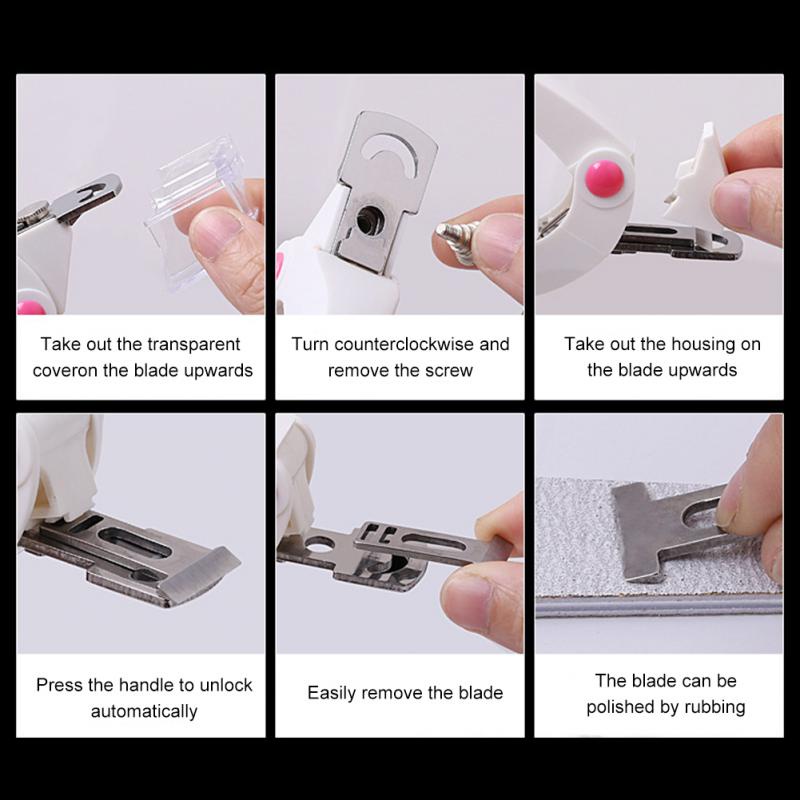 Take out the transparent coveron the blade upwards

Turn counterclockwise and remove the screw

Take out the housing on the blade upwards

Press the handle to unlock automatically

Easily remove the blade

The blade can be polished by rubbing