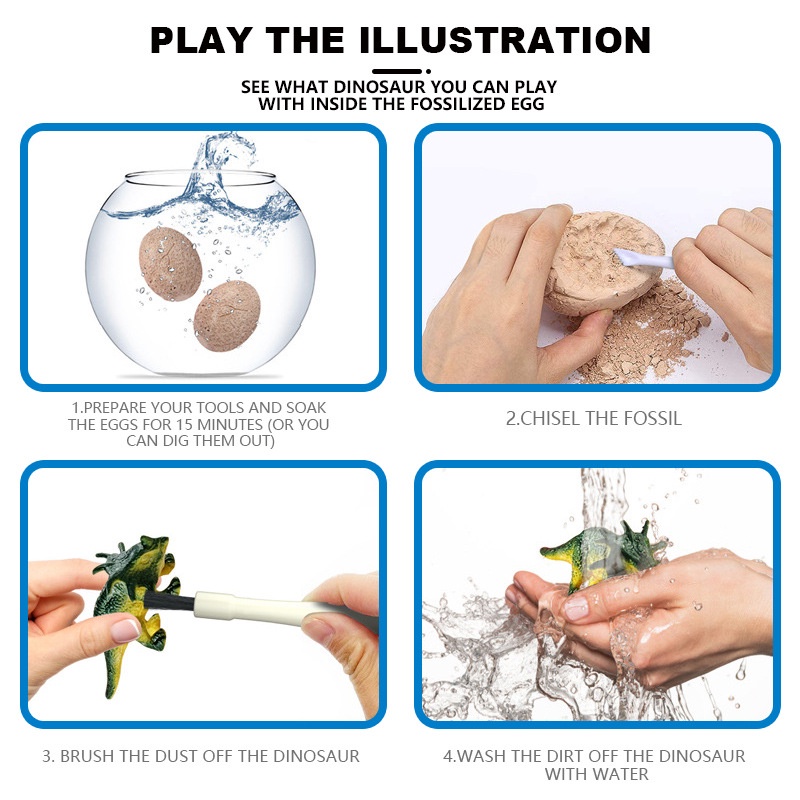 PLAY THE ILLUSTRATION

SEE WHAT DINOSAUR YOU CAN PLAY WITH INSIDE THE FOSSILIZED EGG

1.PREPARE YOUR TOOLS AND SOAK THE EGGS FOR 15 MINUTES (OR YOU CAN DIG THEM OUT)

2.CHISEL THE FOSSIL

3. BRUSH THE DUST OFF THE DINOSAUR

4.WASH THE DIRT OFF THE DINOSAUR WITH WATER