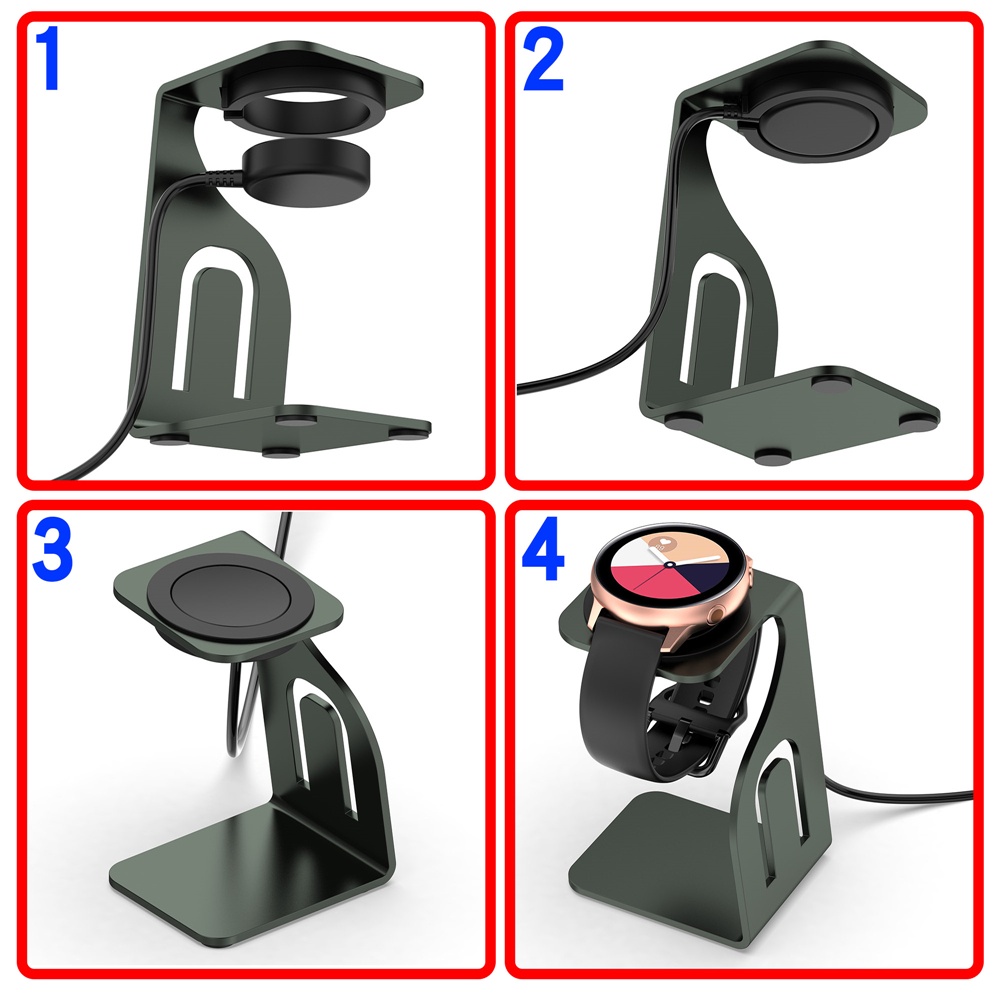 1

2

3

4